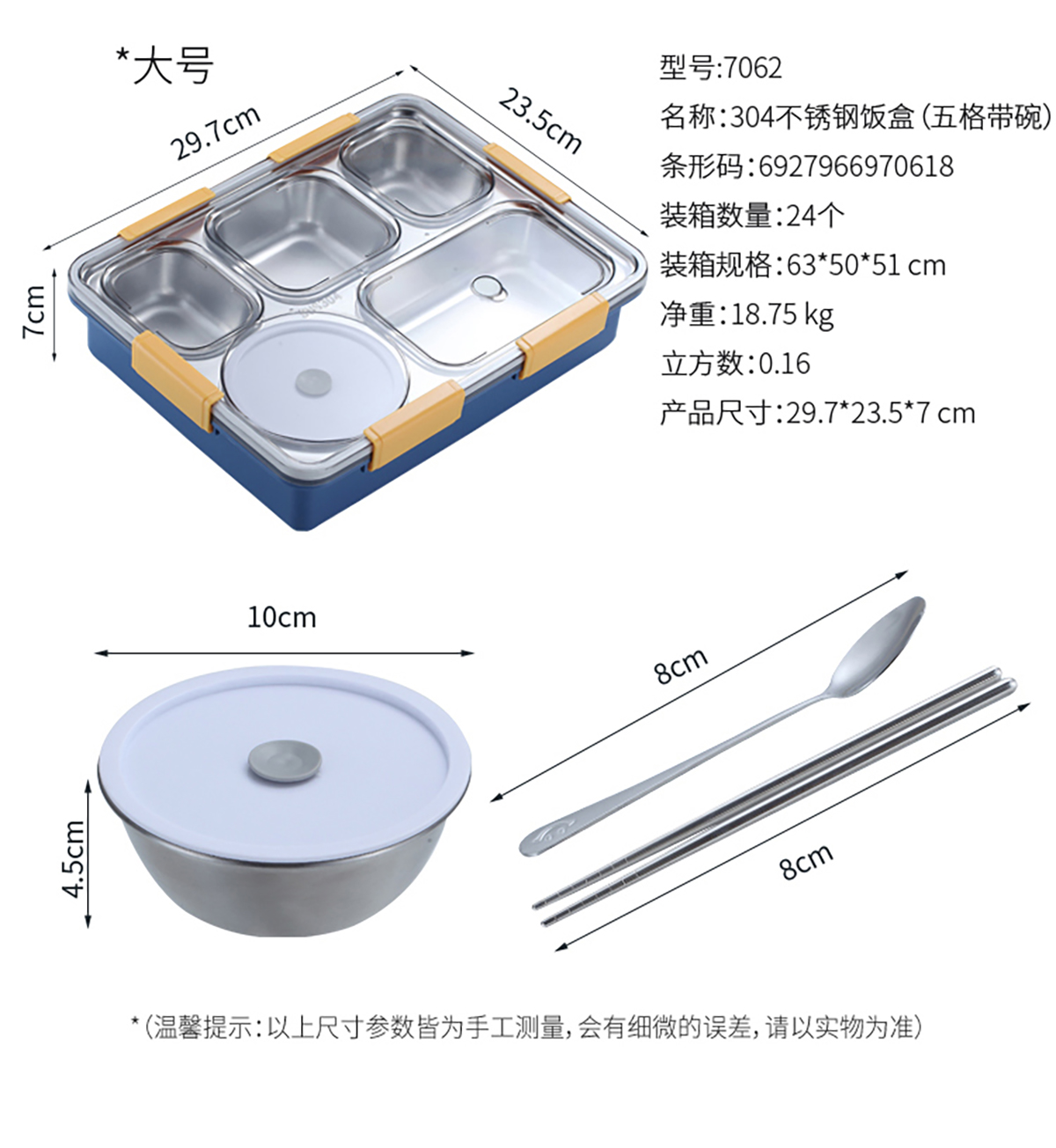 *大号

29.7cm

23.5cm

7cm

型号:7062
名称:304不锈钢饭盒(五格带碗)
条形码:6927966970618
装箱数量:24个
装箱规格:63*50*51 cm
净重:18.75 kg
立方数:0.16
产品尺寸:29.7*23.5*7 cm

10cm

4.5cm

8cm

8cm

*(温馨提示:以上尺寸参数皆为手工测量,会有细微的误差,请以实物为准)