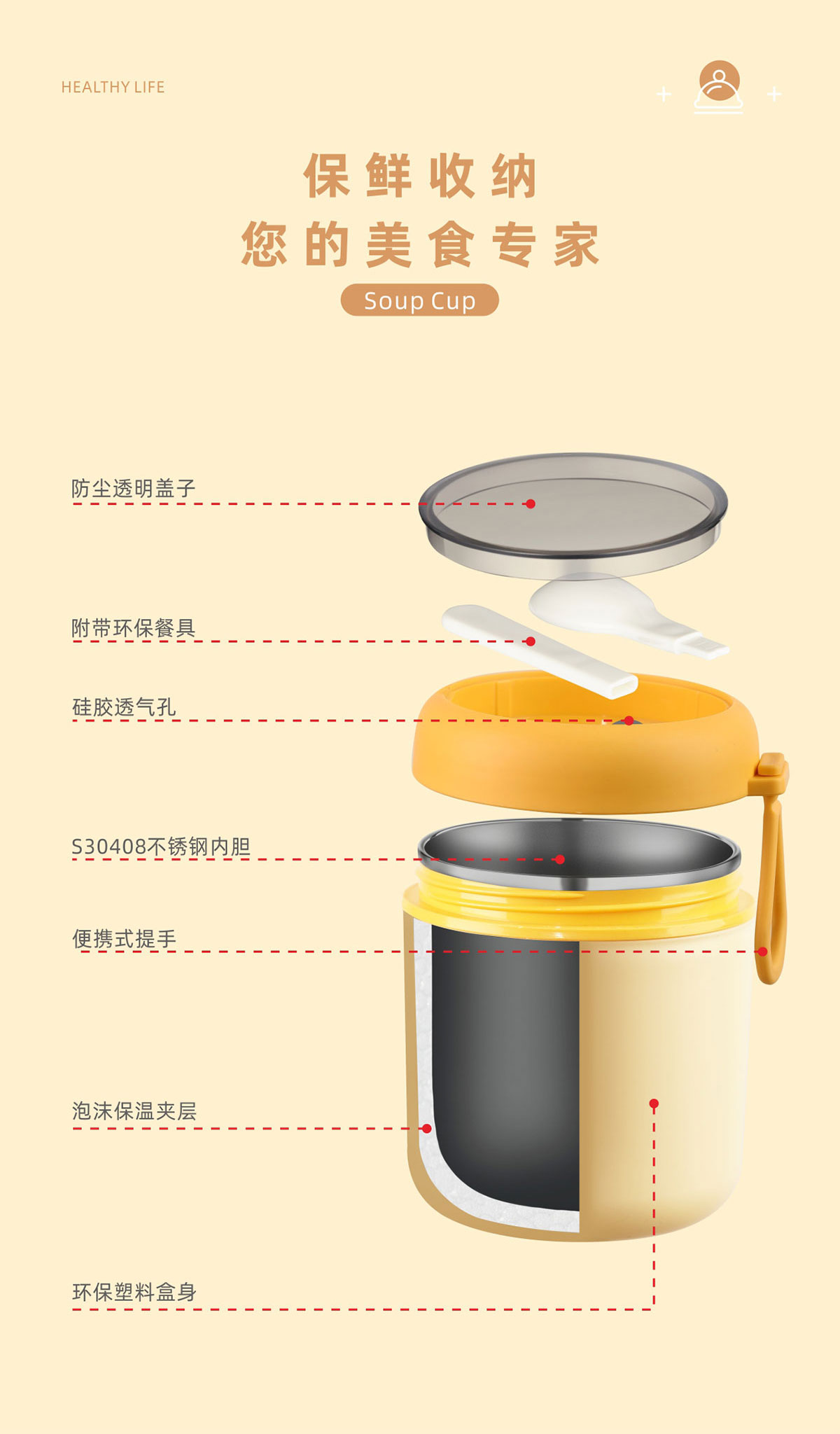 HEALTHY LIFE

保鲜收纳
您的美食专家

Soup Cup

防尘透明盖子

附带环保餐具

硅胶透气孔

S30408不锈钢内胆

便携式提手

泡沫保温夹层

环保塑料盒身