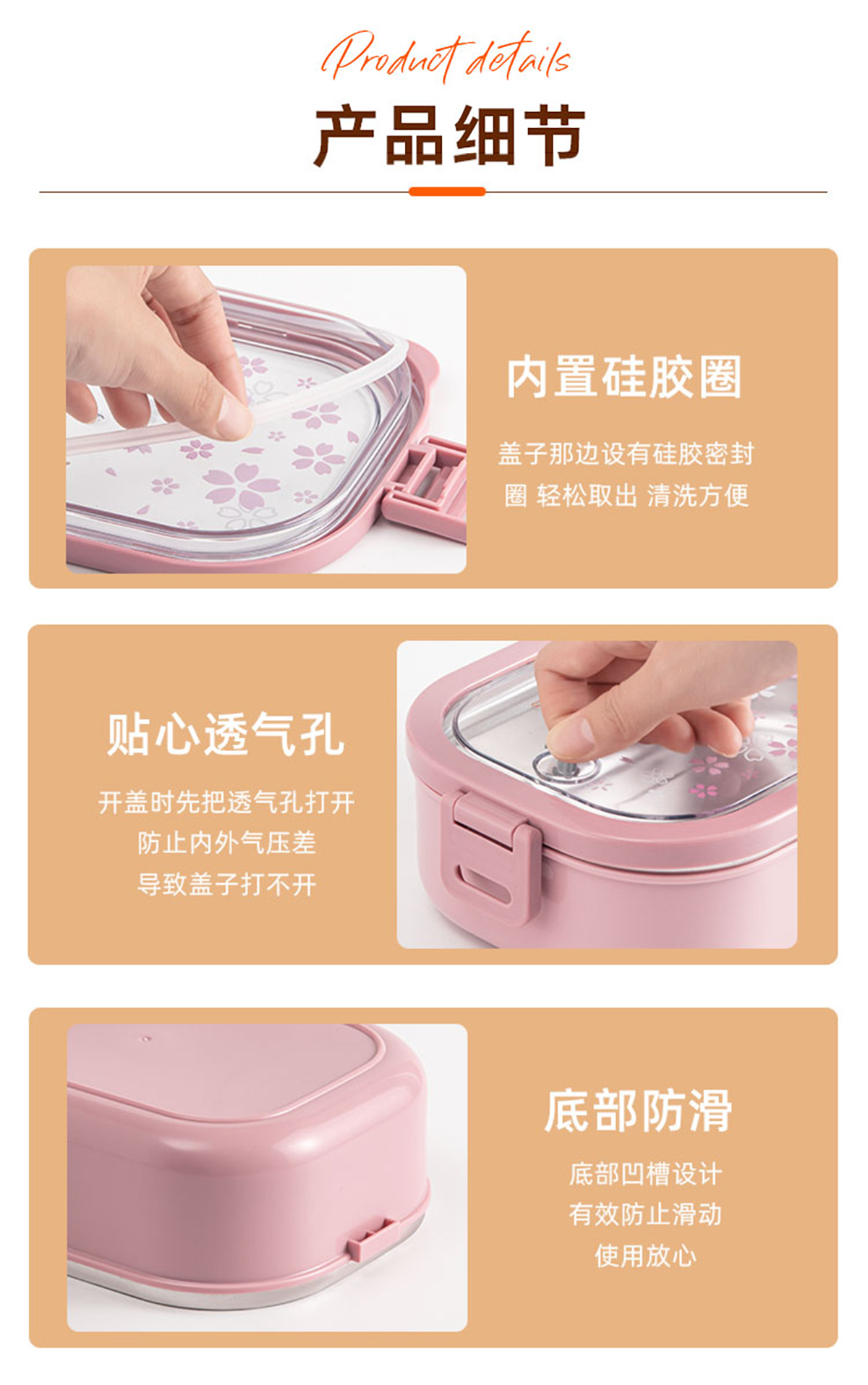 Product details

产品细节

内置硅胶圈

盖子那边设有硅胶密封圈 轻松取出 清洗方便

贴心透气孔

开盖时先把透气孔打开
防止内外气压差
导致盖子打不开

底部防滑

底部凹槽设计
有效防止滑动
使用放心